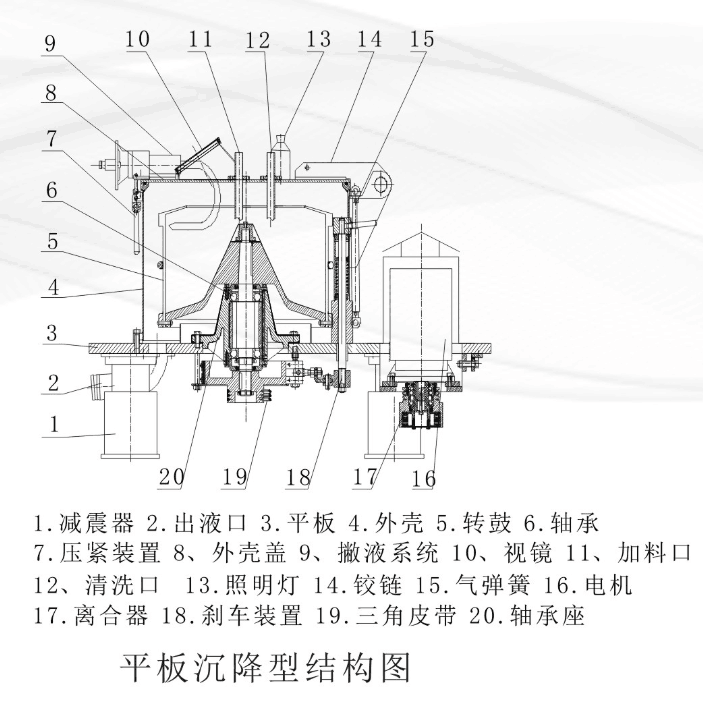 9
10
11
12
13
14
15
8
7
6
5
4
3
2
1
20
19
18
17
16

1.减震器 2.出液口 3.平板 4.外壳 5.转鼓 6.轴承
7.压紧装置 8、外壳盖 9、撇液系统 10、视镜 11、加料口
12、清洗口 13.照明灯 14.铰链 15.气弹簧 16.电机
17.离合器 18.刹车装置 19.三角皮带 20.轴承座

平板沉降型结构图